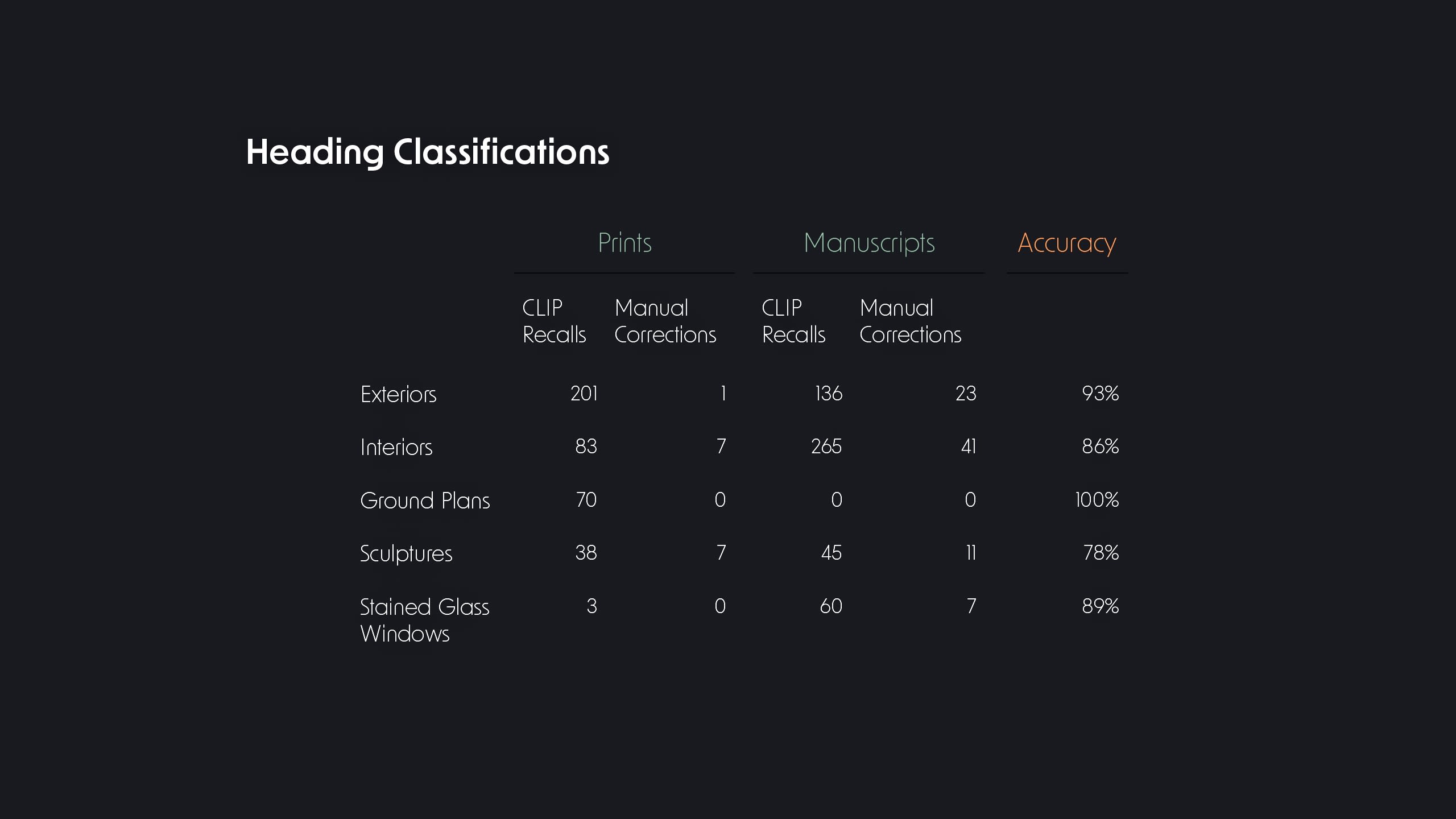 Heading Classifications

| | Prints | | Manuscripts | | Accuracy |
|---|---|---|---|---|---|
| | CLIP Recalls | Manual Corrections | CLIP Recalls | Manual Corrections | |
| Exteriors | 201 | 1 | 136 | 23 | 93% |
| Interiors | 83 | 7 | 265 | 41 | 86% |
| Ground Plans | 70 | 0 | 0 | 0 | 100% |
| Sculptures | 38 | 7 | 45 | 11 | 78% |
| Stained Glass Windows | 3 | 0 | 60 | 7 | 89% |